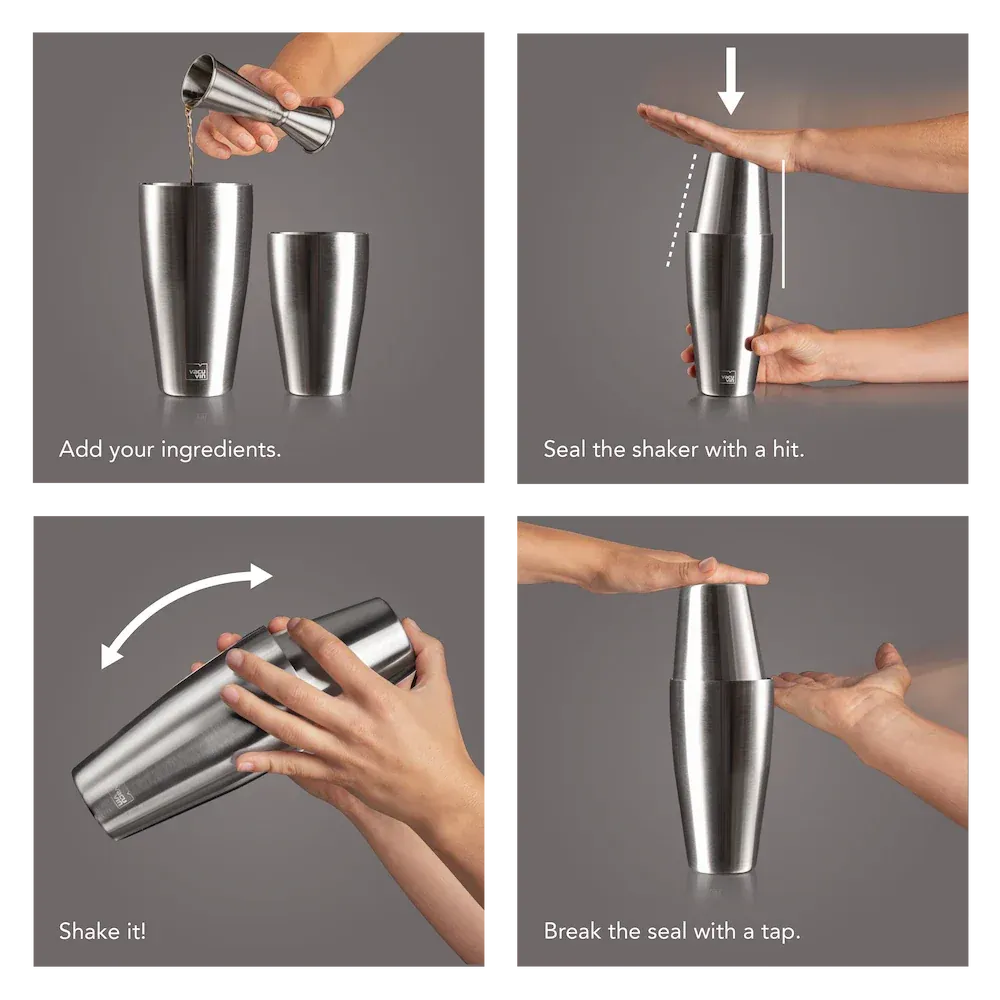 vacu vin

Add your ingredients.

vacu vin

Seal the shaker with a hit.

vacu vin

Shake it!

Break the seal with a tap.